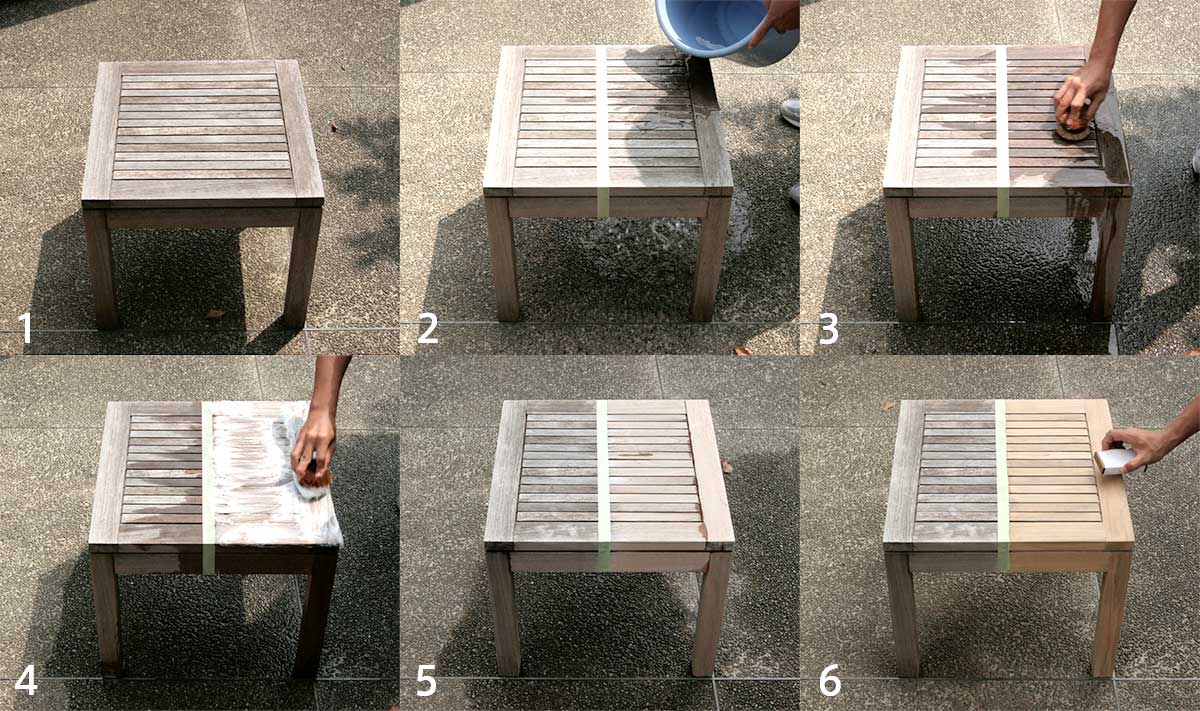 1
2
3
4
5
6